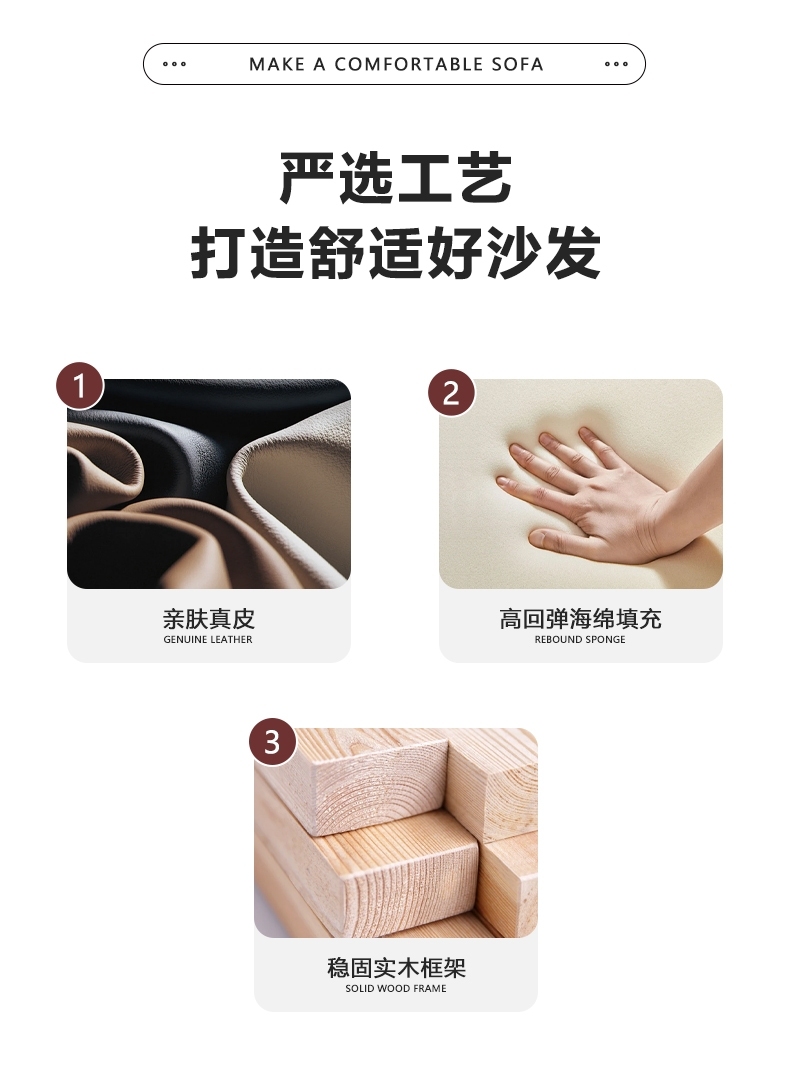 MAKE A COMFORTABLE SOFA

严选工艺
打造舒适好沙发

1

亲肤真皮
GENUINE LEATHER

2

高回弹海绵填充
REBOUND SPONGE

3

稳固实木框架
SOLID WOOD FRAME