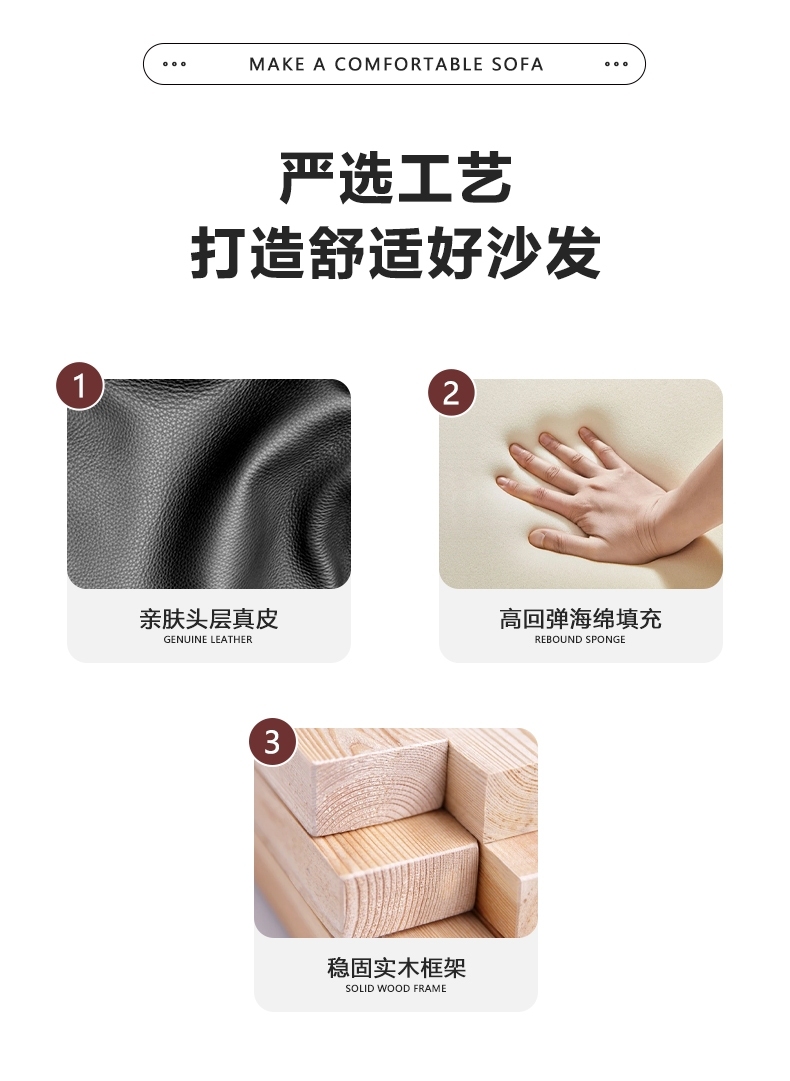 MAKE A COMFORTABLE SOFA

严选工艺
打造舒适好沙发

1
亲肤头层真皮
GENUINE LEATHER

2
高回弹海绵填充
REBOUND SPONGE

3
稳固实木框架
SOLID WOOD FRAME